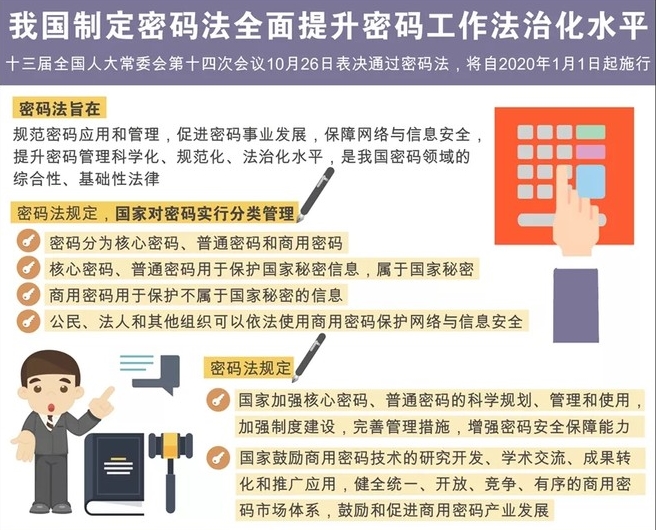 我国制定密码法全面提升密码工作法治化水平

十三届全国人大常委会第十四次会议10月26日表决通过密码法，将自2020年1月1日起施行

密码法旨在

规范密码应用和管理，促进密码事业发展，保障网络与信息安全，提升密码管理科学化、规范化、法治化水平，是我国密码领域的综合性、基础性法律

密码法规定，国家对密码实行分类管理

密码分为核心密码、普通密码和商用密码

核心密码、普通密码用于保护国家秘密信息，属于国家秘密

商用密码用于保护不属于国家秘密的信息

公民、法人和其他组织可以依法使用商用密码保护网络与信息安全

密码法规定

国家加强核心密码、普通密码的科学规划、管理和使用，加强制度建设，完善管理措施，增强密码安全保障能力

国家鼓励商用密码技术的研究开发、学术交流、成果转化和推广应用，健全统一、开放、竞争、有序的商用密码市场体系，鼓励和促进商用密码产业发展